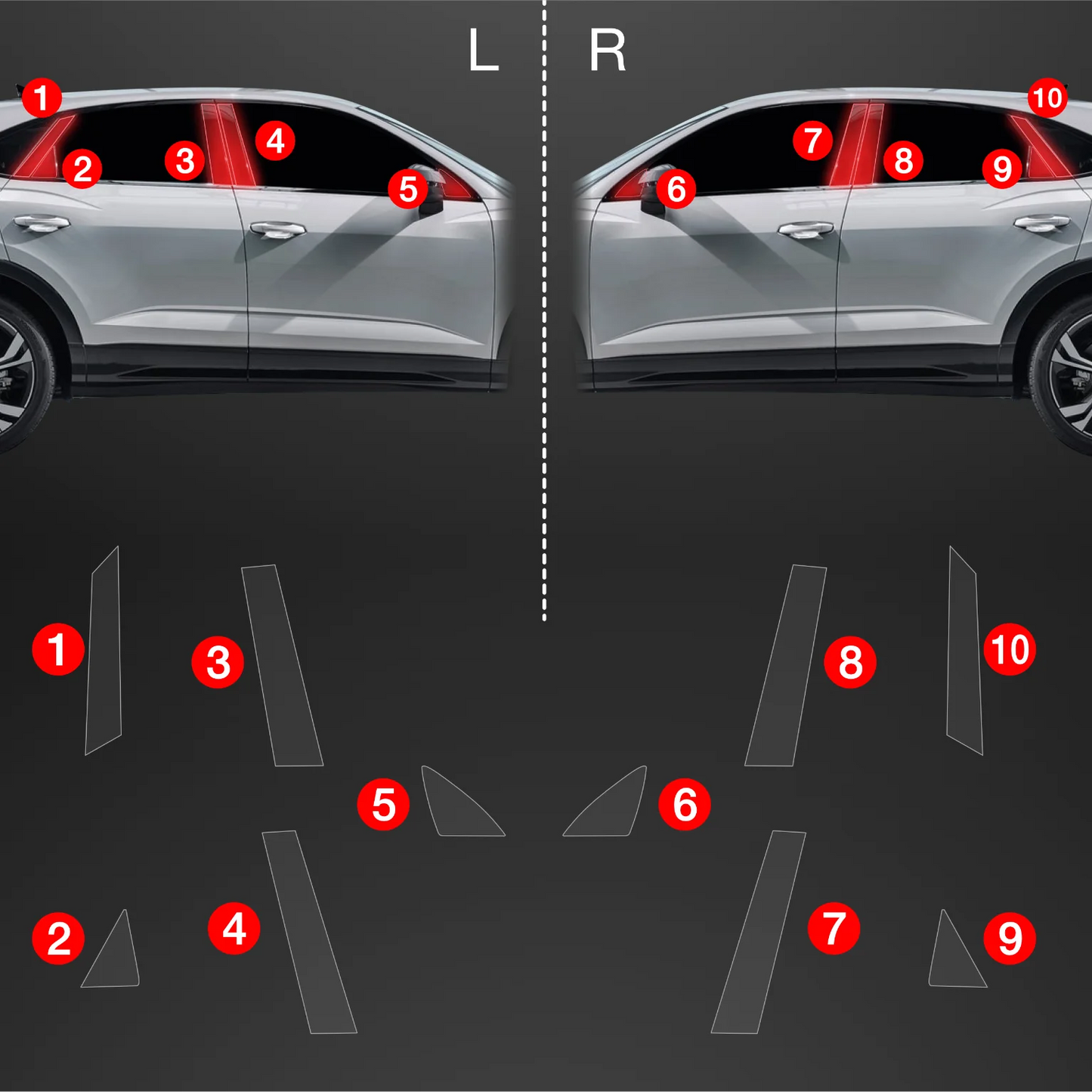 L R

1 2 3 4 5

6 7 8 9 10

1 3 8 10

5 6

2 4 7 9