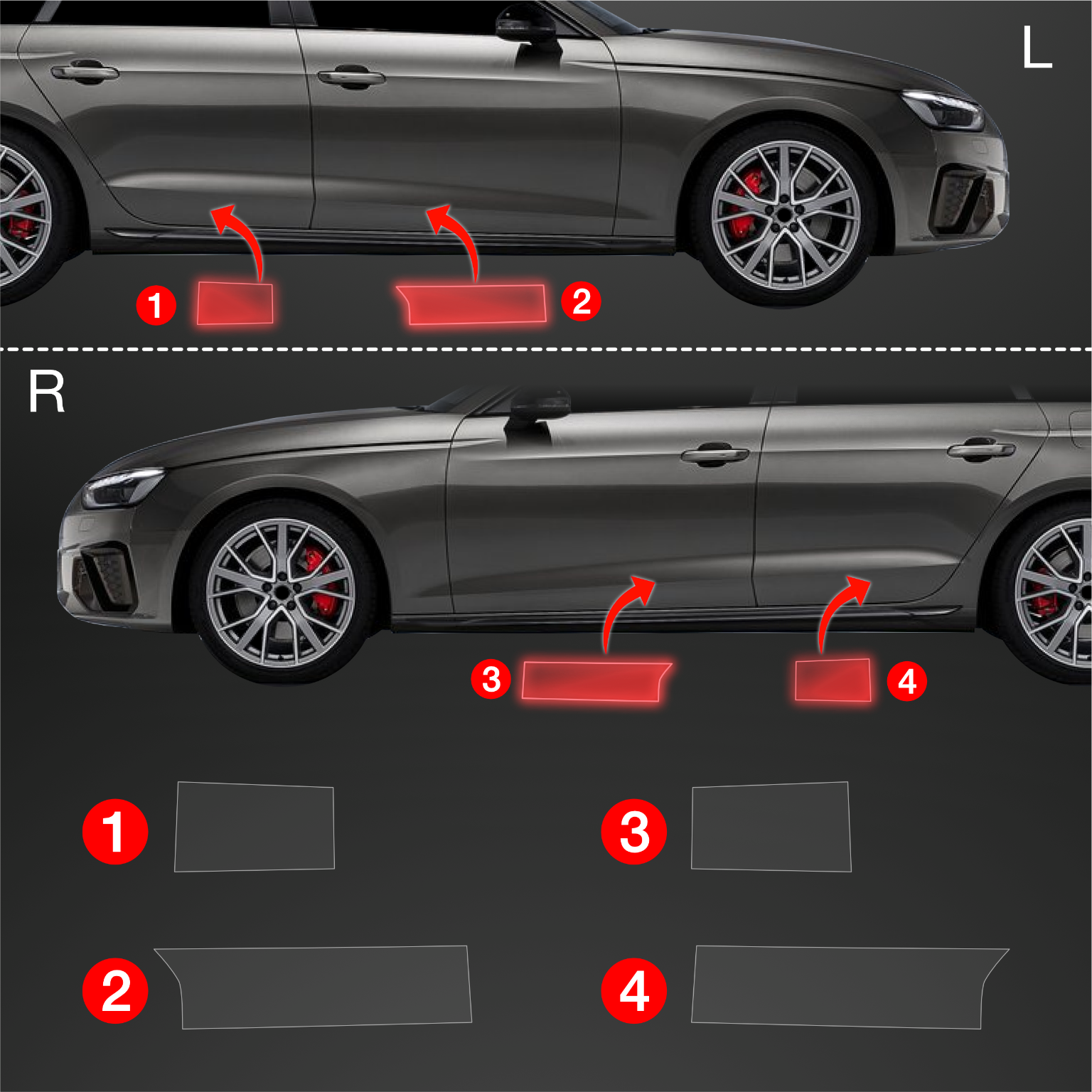 L

1 2

R

3 4

1 3

2 4