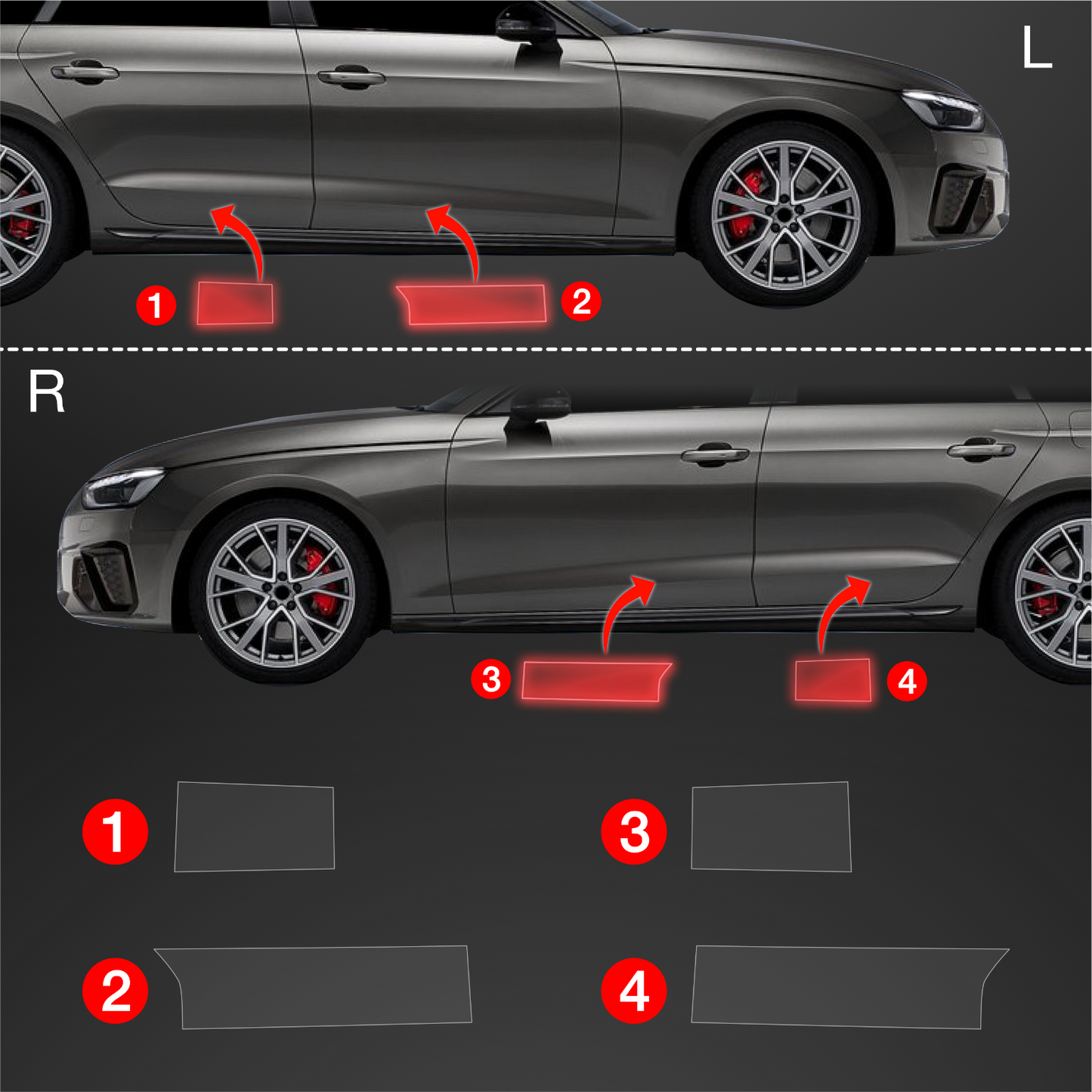 L

1 2

R

3 4

1

3

2

4