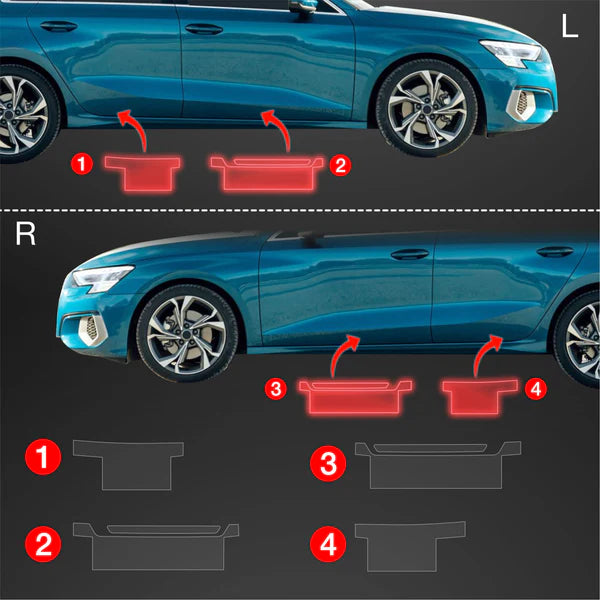 L

1 2

R

3 4

1 3

2 4